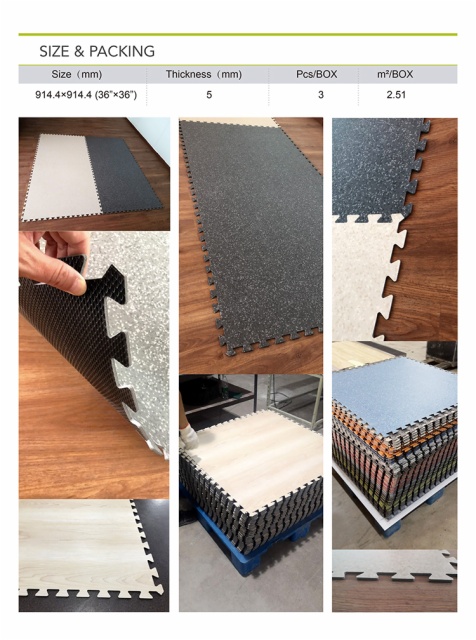 SIZE & PACKING

| Size（mm) | Thickness（mm) | Pcs/BOX | m²/BOX |
|---|---|---|---|
| 914.4×914.4 (36"×36") | 5 | 3 | 2.51 |